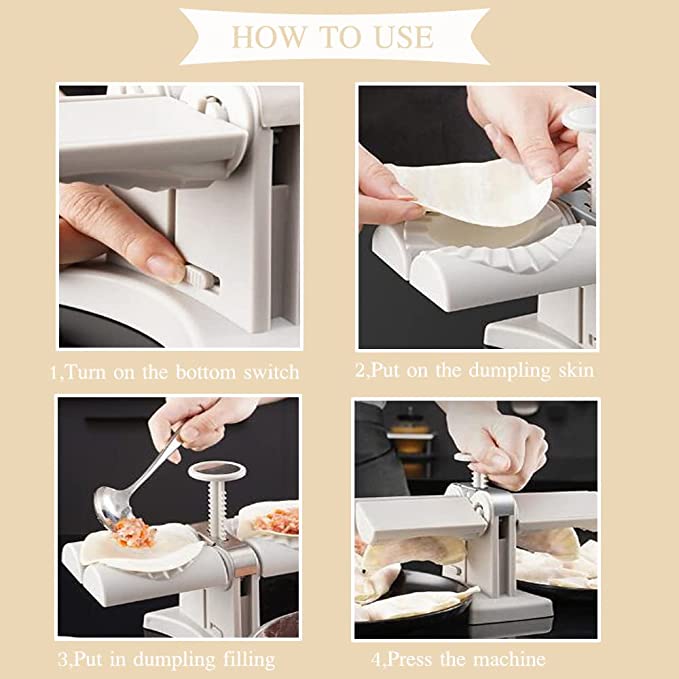 HOW TO USE

1,Turn on the bottom switch

2,Put on the dumpling skin

3,Put in dumpling filling

4,Press the machine