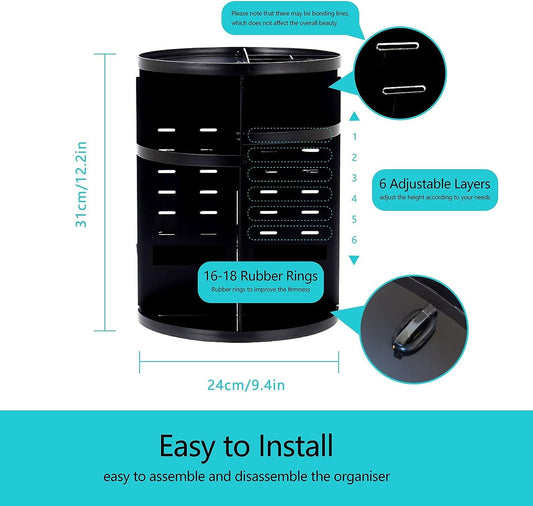 Please note that there may be bonding lines, which does not affect the overall beauty.

31cm/12.2in

1
2
3
4
5
6

6 Adjustable Layers
adjust the height according to your needs

16-18 Rubber Rings
Rubber rings to improve the firmness

24cm/9.4in

Easy to Install
easy to assemble and disassemble the organiser