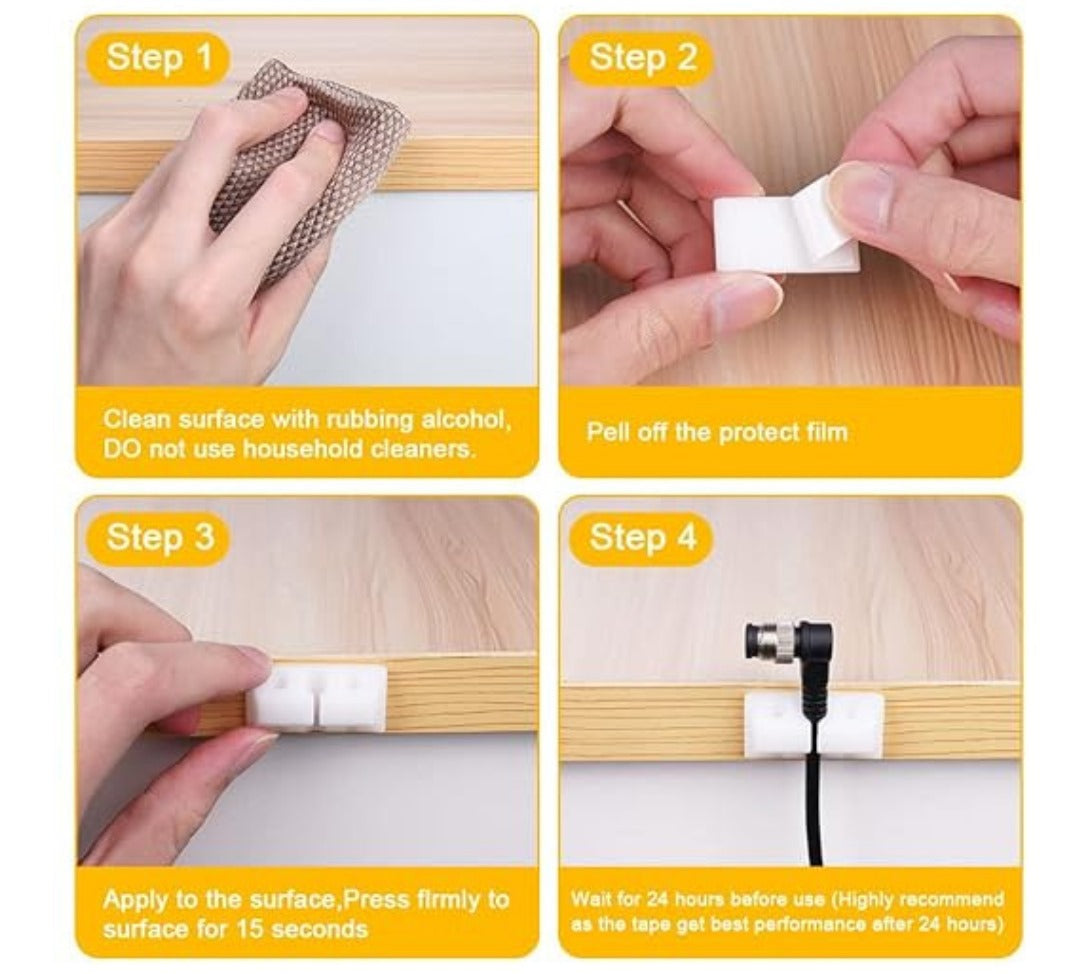 Step 1

Clean surface with rubbing alcohol, DO not use household cleaners.

Step 2

Pell off the protect film

Step 3

Apply to the surface,Press firmly to surface for 15 seconds

Step 4

Wait for 24 hours before use (Highly recommend as the tape get best performance after 24 hours)