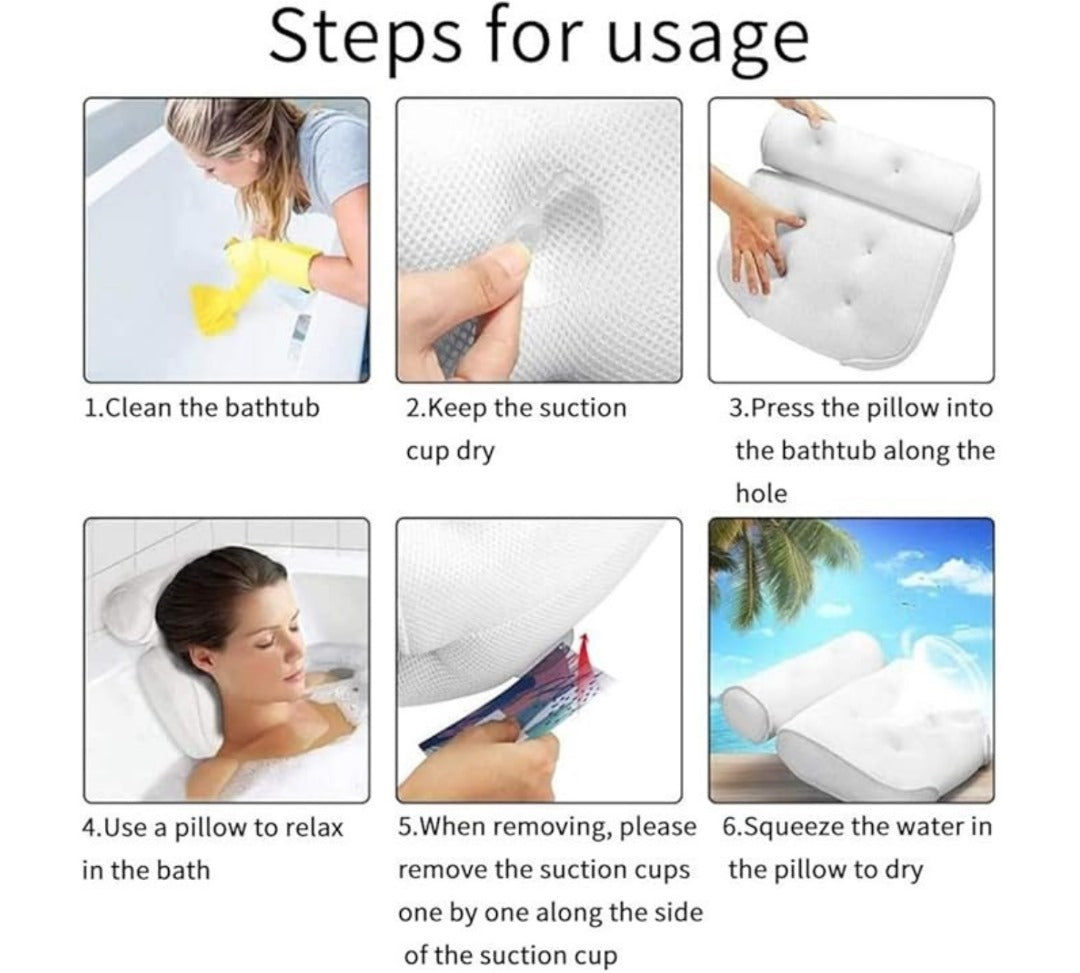 Steps for usage

1.Clean the bathtub

2.Keep the suction cup dry

3.Press the pillow into the bathtub along the hole

4.Use a pillow to relax in the bath

5.When removing, please remove the suction cups one by one along the side of the suction cup

6.Squeeze the water in the pillow to dry